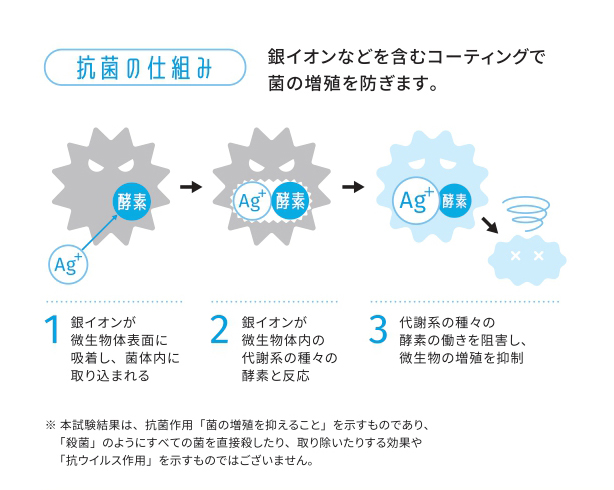 抗菌の仕組み

銀イオンなどを含むコーティングで菌の増殖を防ぎます。

酵素

$Ag^+$

$Ag^+$ 酵素

$Ag^+$ 酵素

1 銀イオンが微生物体表面に吸着し、菌体内に取り込まれる

2 銀イオンが微生物体内の代謝系の種々の酵素と反応

3 代謝系の種々の酵素の働きを阻害し、微生物の増殖を抑制

※ 本試験結果は、抗菌作用「菌の増殖を抑えること」を示すものであり、「殺菌」のようにすべての菌を直接殺したり、取り除いたりする効果や「抗ウイルス作用」を示すものではございません。